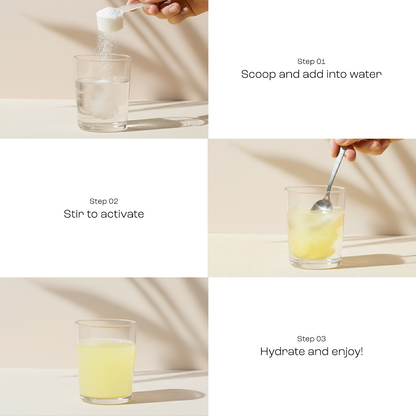 Step 01
Scoop and add into water

Step 02
Stir to activate

Step 03
Hydrate and enjoy!